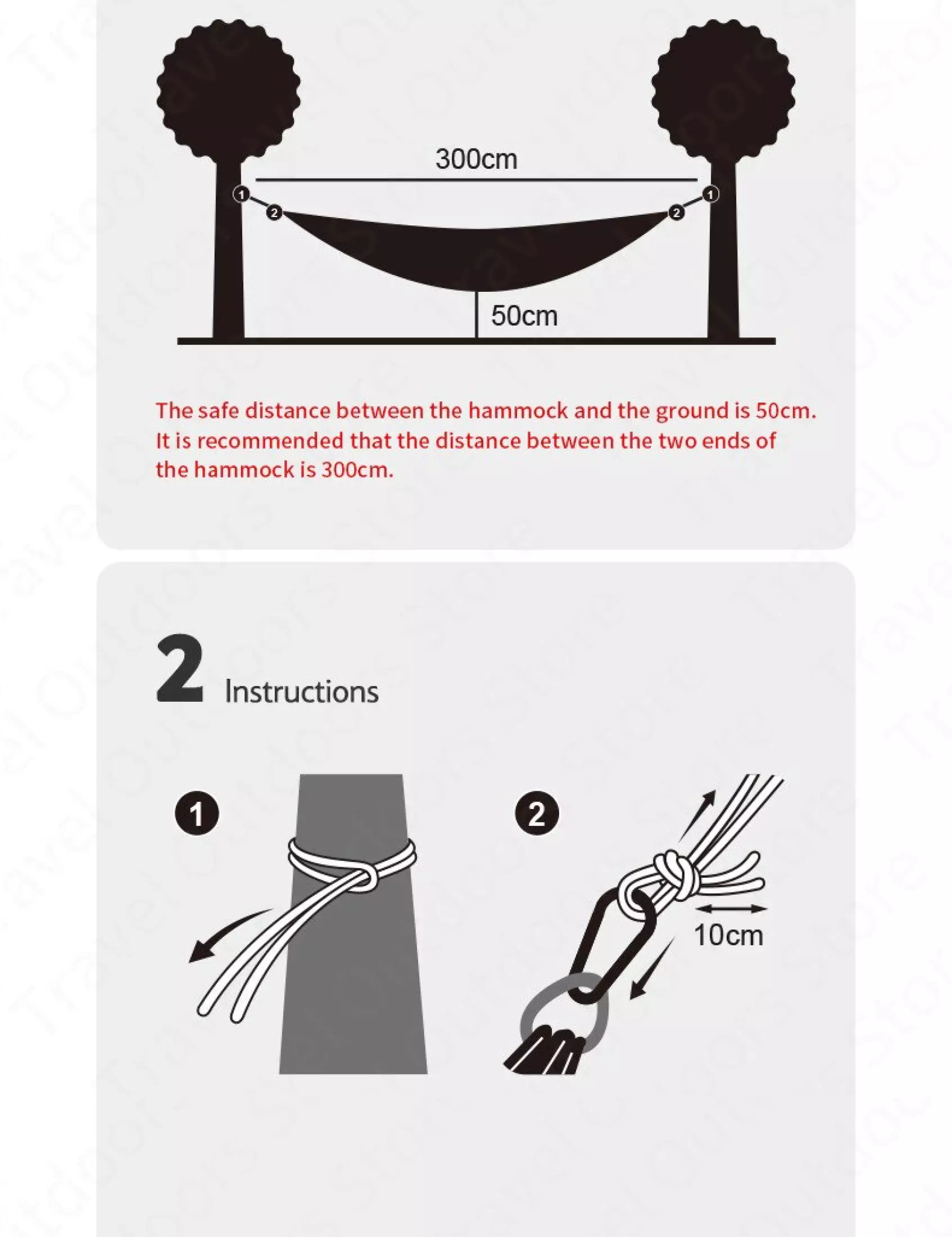 300cm

1 2 2 1

50cm

The safe distance between the hammock and the ground is 50cm. It is recommended that the distance between the two ends of the hammock is 300cm.

2 Instructions

1

2

10cm